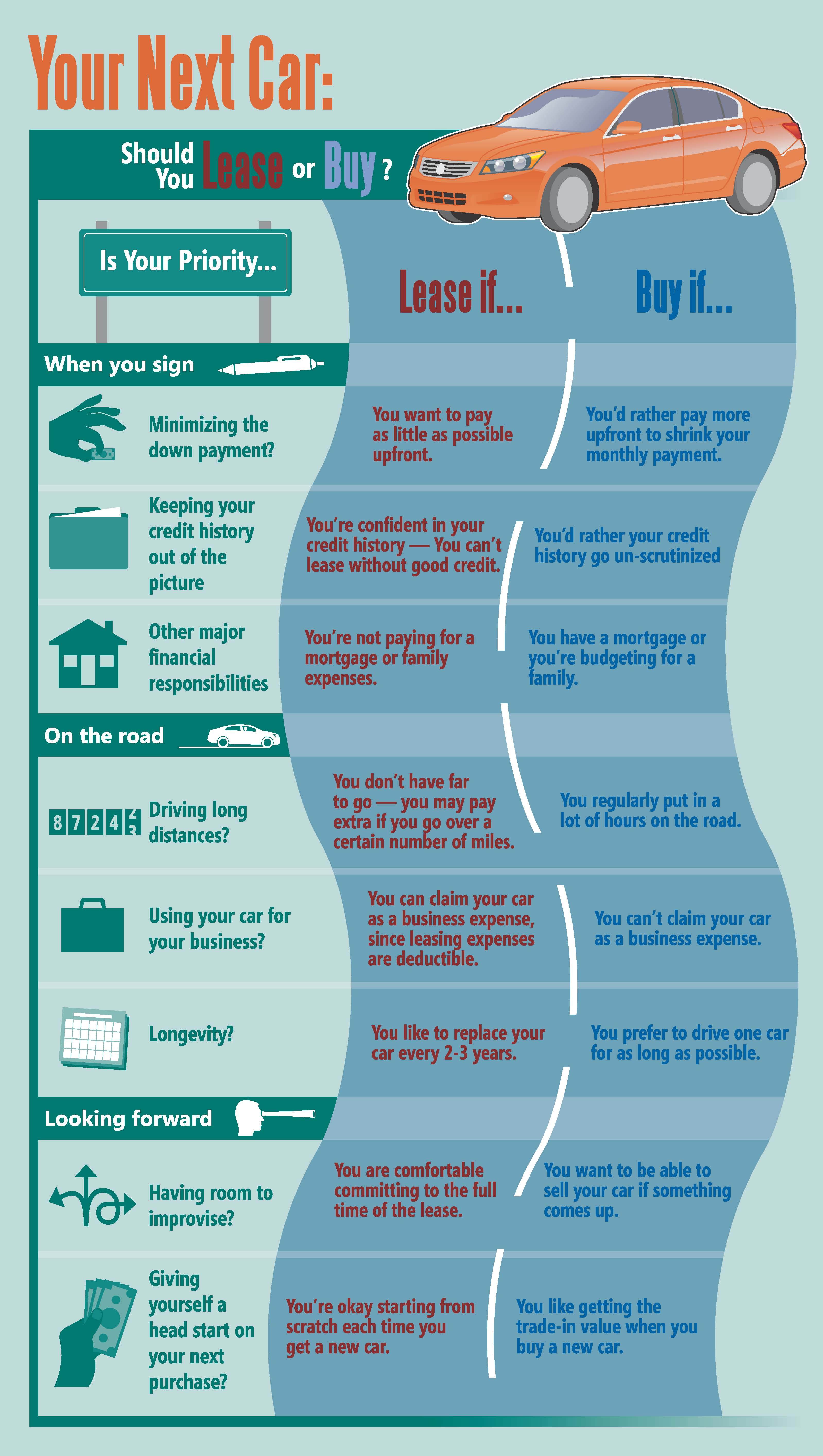 Your Next Car:

Should You Lease or Buy?

Is Your Priority...

Lease if...

Buy if...

When you sign

Minimizing the down payment?

You want to pay as little as possible upfront.

You'd rather pay more upfront to shrink your monthly payment.

Keeping your credit history out of the picture

You're confident in your credit history — You can't lease without good credit.

You'd rather your credit history go un-scrutinized

Other major financial responsibilities

You're not paying for a mortgage or family expenses.

You have a mortgage or you're budgeting for a family.

On the road

8 7 2 4 4 3

Driving long distances?

You don't have far to go — you may pay extra if you go over a certain number of miles.

You regularly put in a lot of hours on the road.

Using your car for your business?

You can claim your car as a business expense, since leasing expenses are deductible.

You can't claim your car as a business expense.

Longevity?

You like to replace your car every 2-3 years.

You prefer to drive one car for as long as possible.

Looking forward

Having room to improvise?

You are comfortable committing to the full time of the lease.

You want to be able to sell your car if something comes up.

Giving yourself a head start on your next purchase?

You're okay starting from scratch each time you get a new car.

You like getting the trade-in value when you buy a new car.