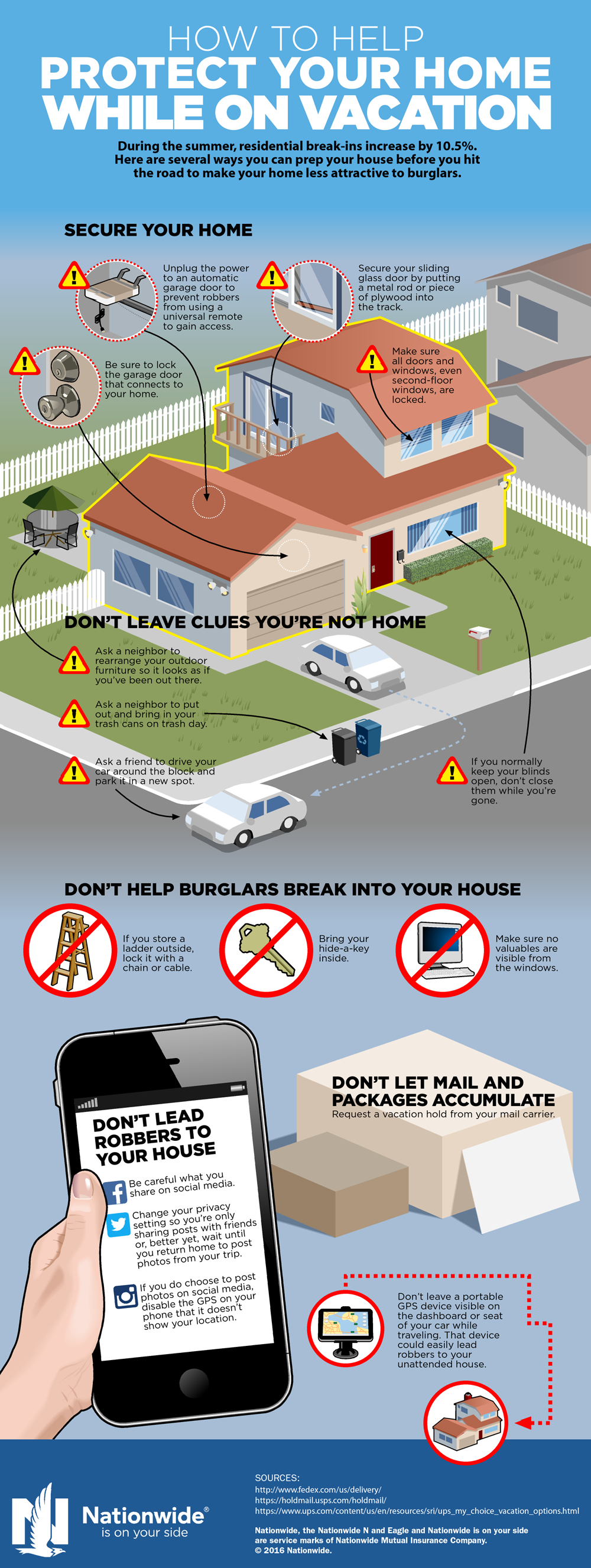 HOW TO HELP
PROTECT YOUR HOME WHILE ON VACATION

During the summer, residential break-ins increase by 10.5%. Here are several ways you can prep your house before you hit the road to make your home less attractive to burglars.

SECURE YOUR HOME

Unplug the power to an automatic garage door to prevent robbers from using a universal remote to gain access.

Secure your sliding glass door by putting a metal rod or piece of plywood into the track.

Be sure to lock the garage door that connects to your home.

Make sure all doors and windows, even second-floor windows, are locked.

DON'T LEAVE CLUES YOU'RE NOT HOME

Ask a neighbor to rearrange your outdoor furniture so it looks as if you've been out there.

Ask a neighbor to put out and bring in your trash cans on trash day.

Ask a friend to drive your car around the block and park it in a new spot.

If you normally keep your blinds open, don't close them while you're gone.

DON'T HELP BURGLARS BREAK INTO YOUR HOUSE

If you store a ladder outside, lock it with a chain or cable.

Bring your hide-a-key inside.

Make sure no valuables are visible from the windows.

DON'T LEAD ROBBERS TO YOUR HOUSE

Be careful what you share on social media.

Change your privacy setting so you're only sharing posts with friends or, better yet, wait until you return home to post photos from your trip.

If you do choose to post photos on social media, disable the GPS on your phone that it doesn't show your location.

DON'T LET MAIL AND PACKAGES ACCUMULATE
Request a vacation hold from your mail carrier.

Don't leave a portable GPS device visible on the dashboard or seat of your car while traveling. That device could easily lead robbers to your unattended house.

Nationwide® is on your side

SOURCES:
http://www.fedex.com/us/delivery/
https://holdmail.usps.com/holdmail/
https://www.ups.com/content/us/en/resources/sri/ups_my_choice_vacation_options.html

Nationwide, the Nationwide N and Eagle and Nationwide is on your side are service marks of Nationwide Mutual Insurance Company.
© 2016 Nationwide.